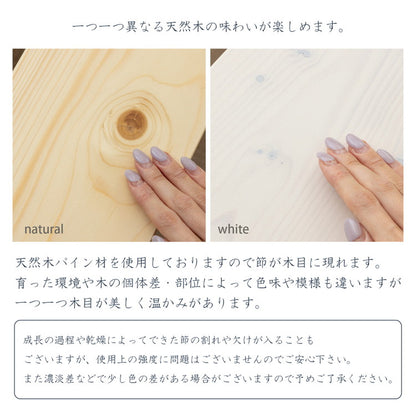 一つ一つ異なる天然木の味わいが楽しめます。

natural

white

天然木パイン材を使用しておりますので節が木目に現れます。
育った環境や木の個体差・部位によって色味や模様も違いますが
一つ一つ木目が美しく温かみがあります。

成長の過程や乾燥によってできた節の割れや欠けが入ることも
ございますが、使用上の強度に問題はございませんのでご安心下さい。
また濃淡差などで少し色の差がある場合がございますので予めご了承ください。