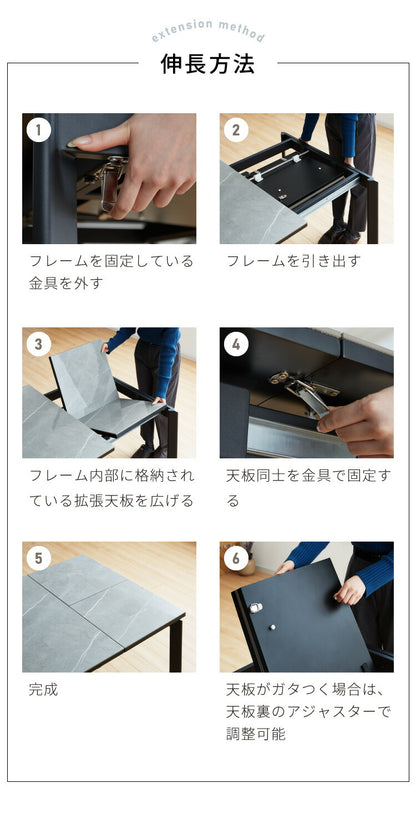 extension method

伸長方法

1

フレームを固定している金具を外す

2

フレームを引き出す

3

フレーム内部に格納されている拡張天板を広げる

4

天板同士を金具で固定する

5

完成

6

天板がガタつく場合は、天板裏のアジャスターで調整可能