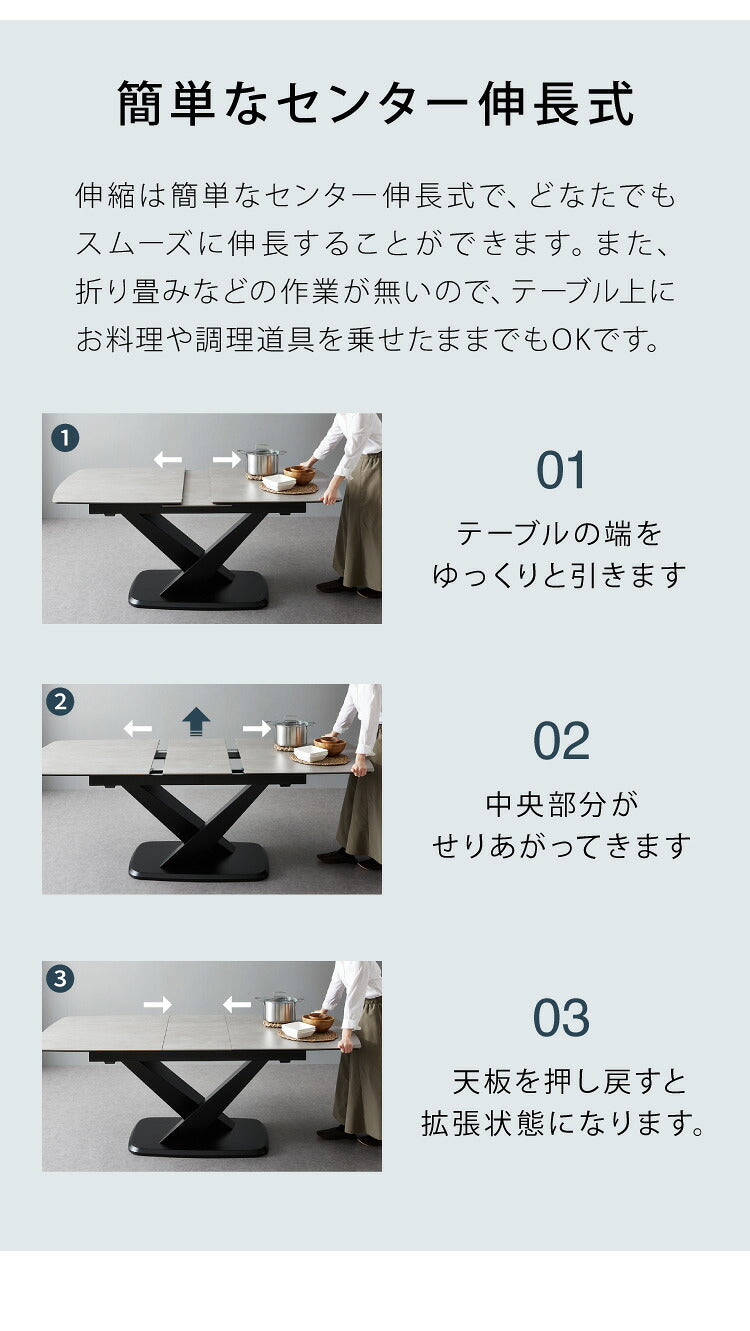 簡単なセンター伸長式

伸縮は簡単なセンター伸長式で、どなたでもスムーズに伸長することができます。また、折り畳みなどの作業が無いので、テーブル上にお料理や調理道具を乗せたままでもOKです。

1

01

テーブルの端をゆっくりと引きます

2

02

中央部分がせりあがってきます

3

03

天板を押し戻すと拡張状態になります。