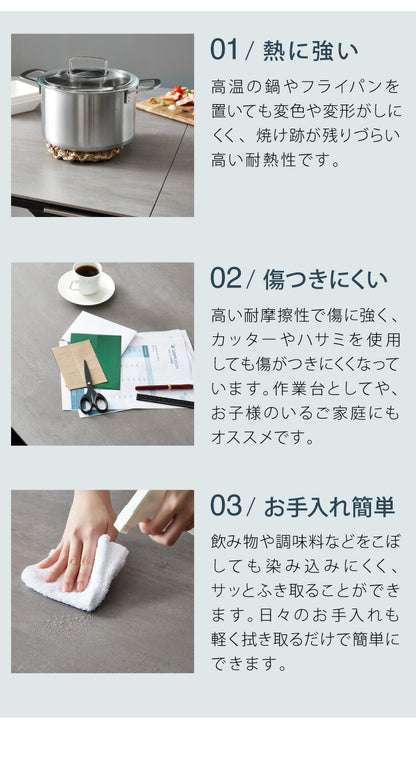 01/ 熱に強い

高温の鍋やフライパンを置いても変色や変形がしにくく、焼け跡が残りづらい高い耐熱性です。

02/ 傷つきにくい

高い耐摩擦性で傷に強く、カッターやハサミを使用しても傷がつきにくくなっています。作業台としてや、お子様のいるご家庭にもオススメです。

03/ お手入れ簡単

飲み物や調味料などをこぼしても染み込みにくく、サッとふき取ることができます。日々のお手入れも軽く拭き取るだけで簡単にできます。