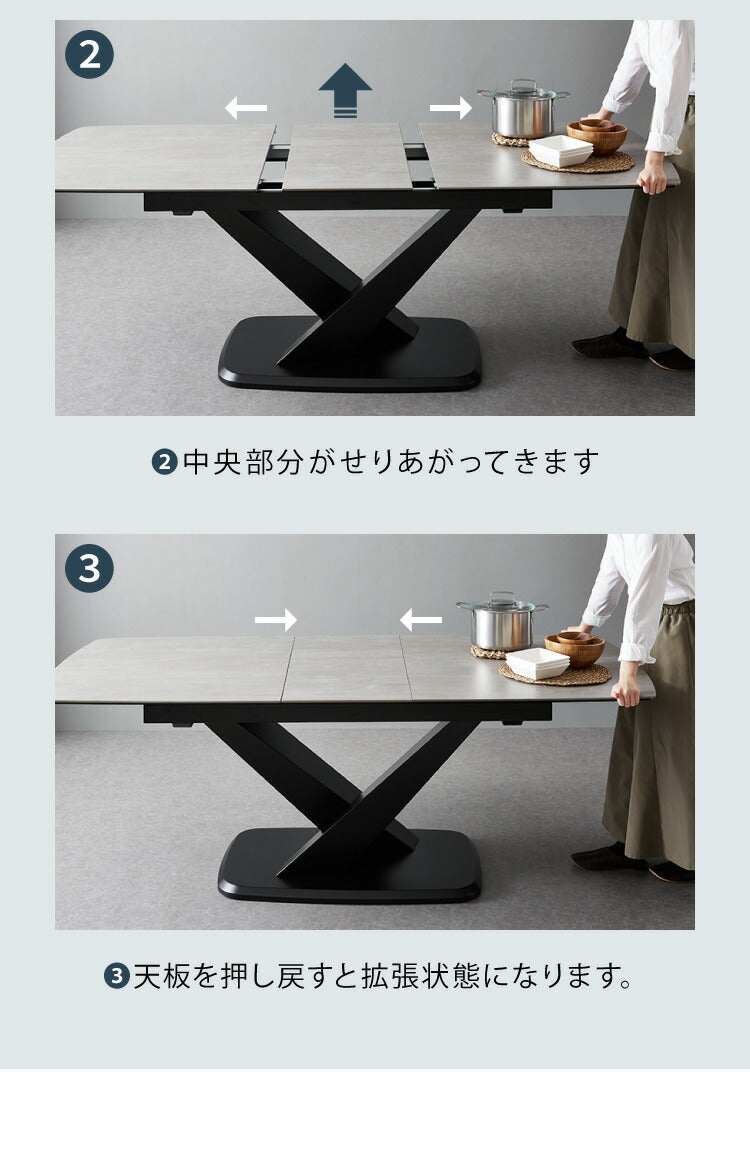 2

❷中央部分がせりあがってきます

3

❸天板を押し戻すと拡張状態になります。