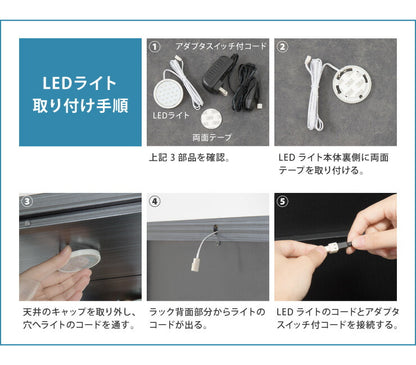 LEDライト
取り付け手順

①
アダプタスイッチ付コード
LEDライト
両面テープ

上記 3 部品を確認。

②

LED ライト本体裏側に両面テープを取り付ける。

③

天井のキャップを取り外し、穴へライトのコードを通す。

④

ラック背面部分からライトのコードが出る。

⑤

LED ライトのコードとアダプタスイッチ付コードを接続する。