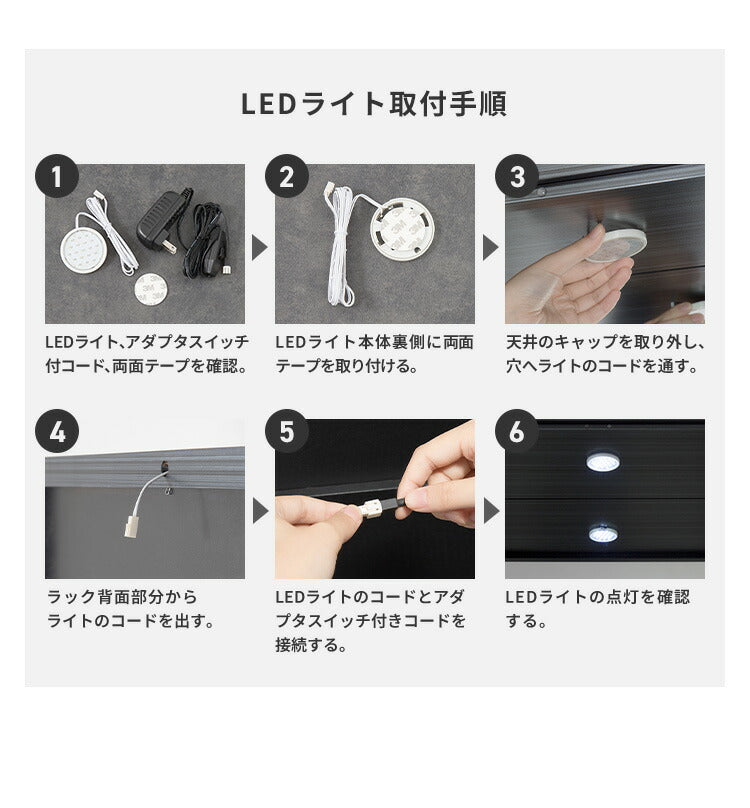 LEDライト取付手順

1

LEDライト、アダプタスイッチ付コード、両面テープを確認。

2

LEDライト本体裏側に両面テープを取り付ける。

3

天井のキャップを取り外し、穴へライトのコードを通す。

4

ラック背面部分からライトのコードを出す。

5

LEDライトのコードとアダプタスイッチ付きコードを接続する。

6

LEDライトの点灯を確認する。