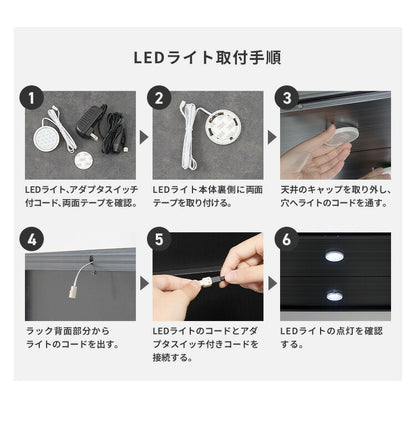 LEDライト取付手順

1

LEDライト、アダプタスイッチ付コード、両面テープを確認。

2

LEDライト本体裏側に両面テープを取り付ける。

3

天井のキャップを取り外し、穴へライトのコードを通す。

4

ラック背面部分からライトのコードを出す。

5

LEDライトのコードとアダプタスイッチ付きコードを接続する。

6

LEDライトの点灯を確認する。