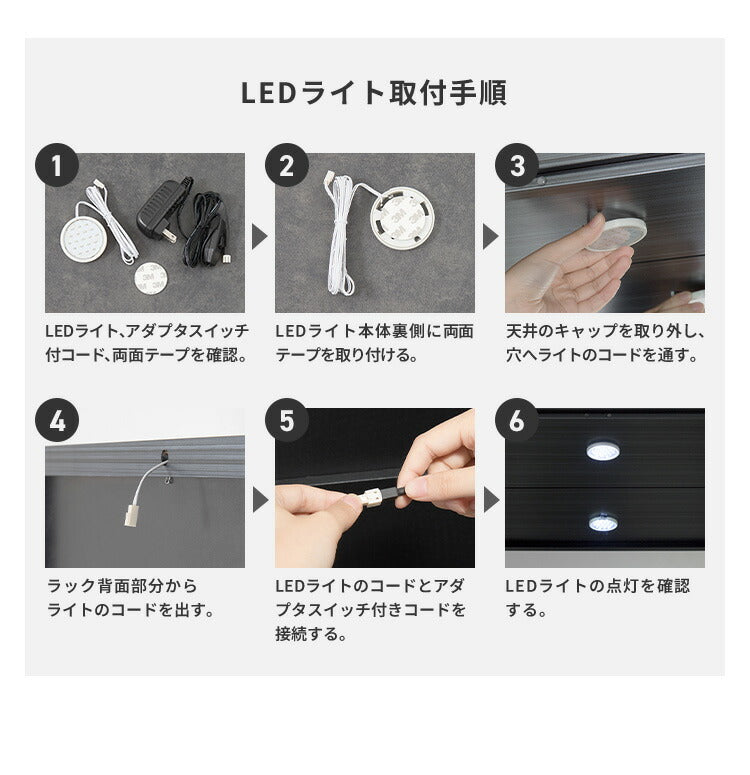 LEDライト取付手順

1

LEDライト、アダプタスイッチ付コード、両面テープを確認。

2

LEDライト本体裏側に両面テープを取り付ける。

3

天井のキャップを取り外し、穴へライトのコードを通す。

4

ラック背面部分からライトのコードを出す。

5

LEDライトのコードとアダプタスイッチ付きコードを接続する。

6

LEDライトの点灯を確認する。