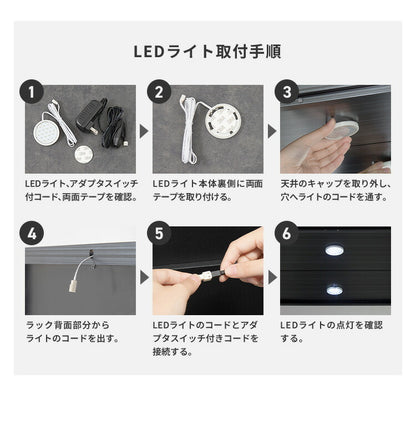 LEDライト取付手順

1

LEDライト、アダプタスイッチ付コード、両面テープを確認。

2

LEDライト本体裏側に両面テープを取り付ける。

3

天井のキャップを取り外し、穴へライトのコードを通す。

4

ラック背面部分からライトのコードを出す。

5

LEDライトのコードとアダプタスイッチ付きコードを接続する。

6

LEDライトの点灯を確認する。