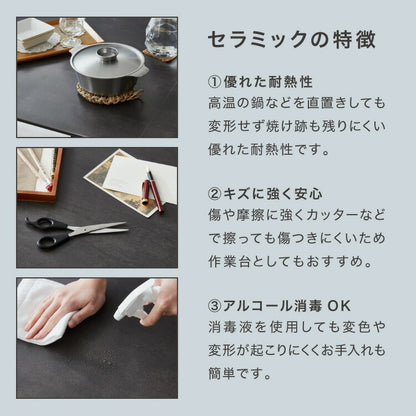 セラミックの特徴

①優れた耐熱性
高温の鍋などを直置きしても変形せず焼け跡も残りにくい優れた耐熱性です。

②キズに強く安心
傷や摩擦に強くカッターなどで擦っても傷つきにくいため作業台としてもおすすめ。

③アルコール消毒 OK
消毒液を使用しても変色や変形が起こりにくくお手入れも簡単です。