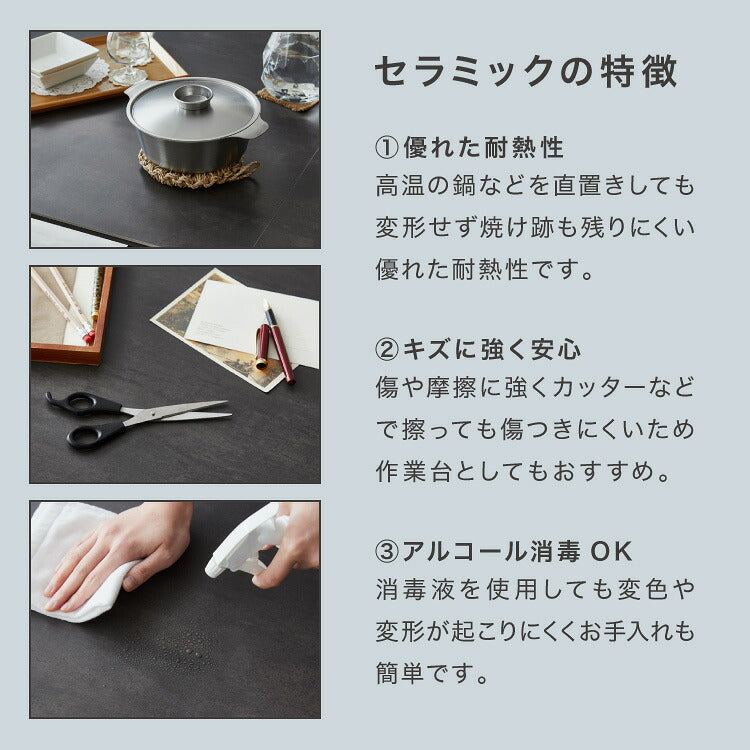 セラミックの特徴

①優れた耐熱性
高温の鍋などを直置きしても変形せず焼け跡も残りにくい優れた耐熱性です。

②キズに強く安心
傷や摩擦に強くカッターなどで擦っても傷つきにくいため作業台としてもおすすめ。

③アルコール消毒 OK
消毒液を使用しても変色や変形が起こりにくくお手入れも簡単です。