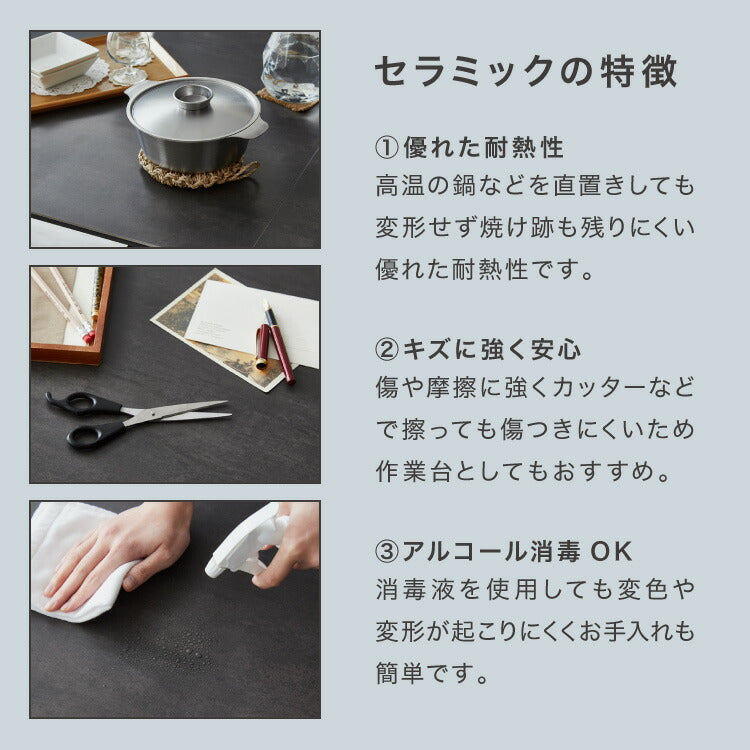 セラミックの特徴

①優れた耐熱性
高温の鍋などを直置きしても変形せず焼け跡も残りにくい優れた耐熱性です。

②キズに強く安心
傷や摩擦に強くカッターなどで擦っても傷つきにくいため作業台としてもおすすめ。

③アルコール消毒 OK
消毒液を使用しても変色や変形が起こりにくくお手入れも簡単です。