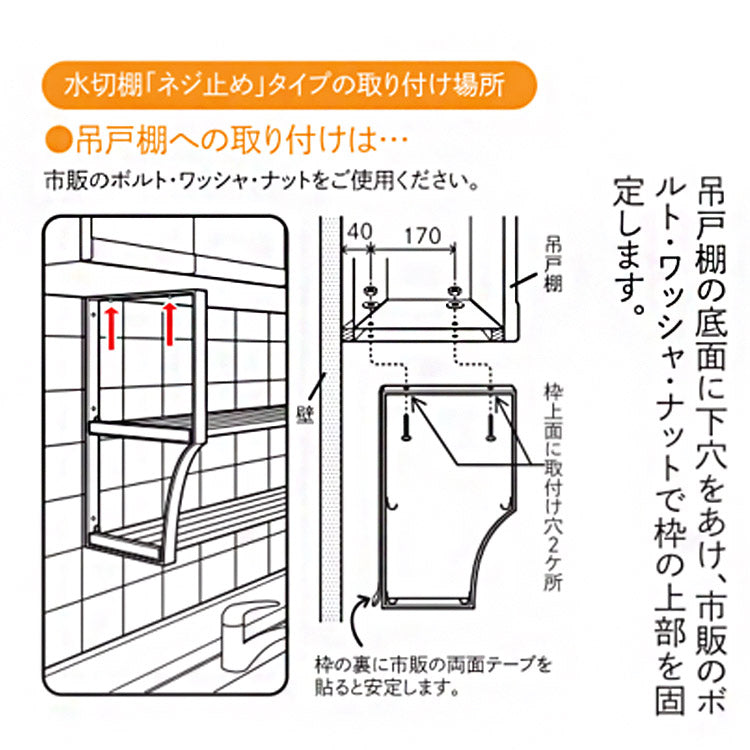 水切棚「ネジ止め」タイプの取り付け場所

●吊戸棚への取り付けは…

市販のボルト・ワッシャ・ナットをご使用ください。

40

170

吊戸棚

壁

枠上面に取付け穴2ケ所

枠の裏に市販の両面テープを貼ると安定します。

吊戸棚の底面に下穴をあけ、市販のボルト・ワッシャ・ナットで枠の上部を固定します。