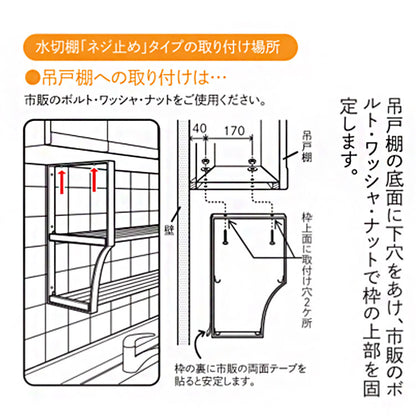 水切棚「ネジ止め」タイプの取り付け場所

●吊戸棚への取り付けは…

市販のボルト・ワッシャ・ナットをご使用ください。

40
170

吊戸棚

壁

枠上面に取付け穴2ケ所

枠の裏に市販の両面テープを貼ると安定します。

吊戸棚の底面に下穴をあけ、市販のボルト・ワッシャ・ナットで枠の上部を固定します。