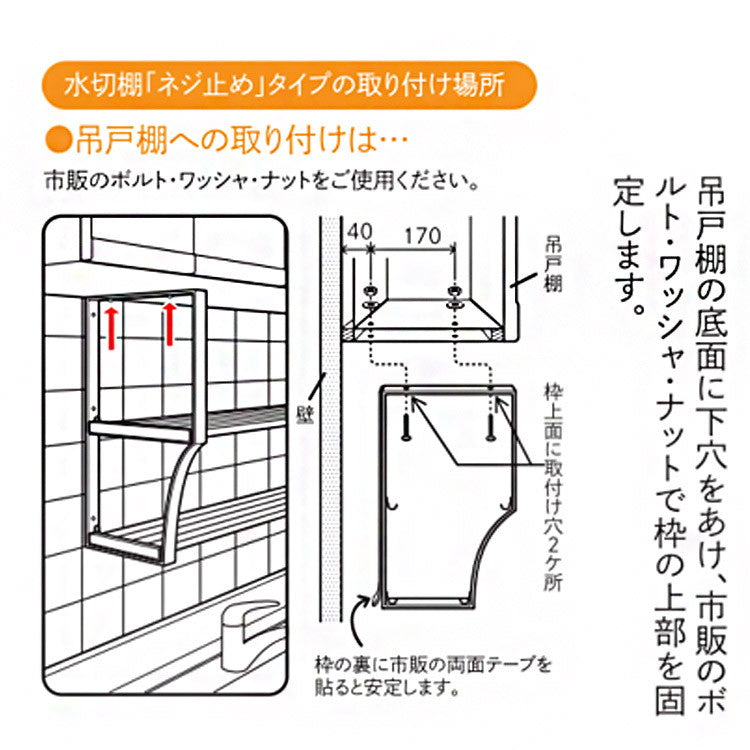 水切棚「ネジ止め」タイプの取り付け場所

●吊戸棚への取り付けは…

市販のボルト・ワッシャ・ナットをご使用ください。

40

170

吊戸棚

壁

枠上面に取付け穴2ケ所

枠の裏に市販の両面テープを貼ると安定します。

吊戸棚の底面に下穴をあけ、市販のボルト・ワッシャ・ナットで枠の上部を固定します。