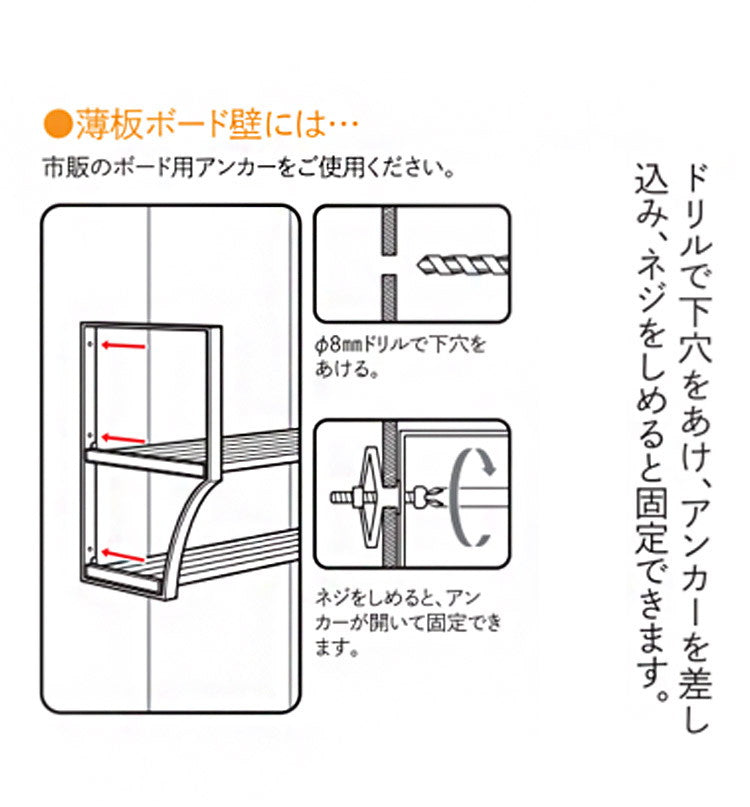 ●薄板ボード壁には…

市販のボード用アンカーをご使用ください。

φ8㎜ドリルで下穴をあける。

ネジをしめると、アンカーが開いて固定できます。

ドリルで下穴をあけ、アンカーを差し込み、ネジをしめると固定できます。