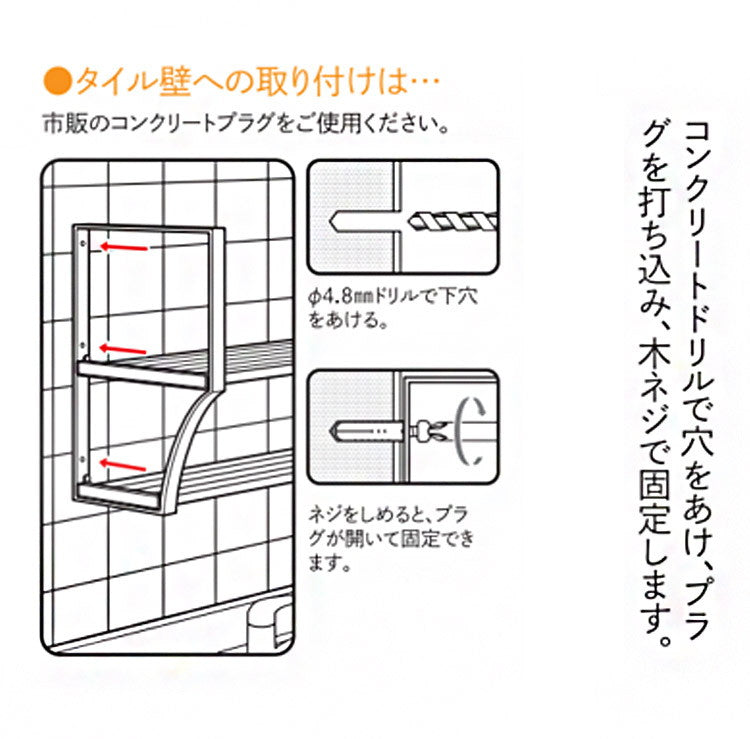 ●タイル壁への取り付けは…
市販のコンクリートプラグをご使用ください。

φ4.8㎜ドリルで下穴をあける。

ネジをしめると、プラグが開いて固定できます。

コンクリートドリルで穴をあけ、プラグを打ち込み、木ネジで固定します。