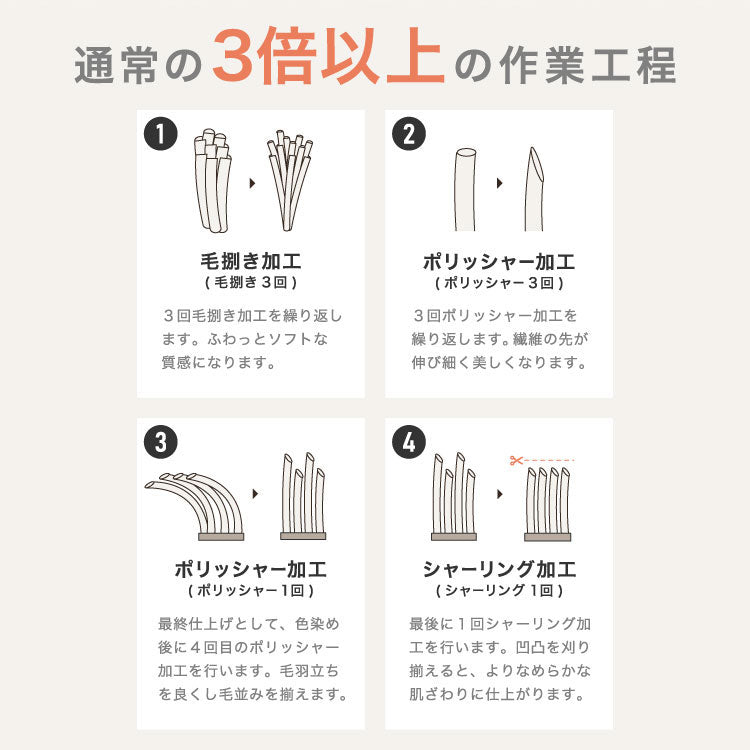 通常の3倍以上の作業工程

1

毛捌き加工
( 毛捌き 3回 )

３回毛捌き加工を繰り返します。ふわっとソフトな質感になります。

2

ポリッシャー加工
( ポリッシャー 3回 )

３回ポリッシャー加工を繰り返します。繊維の先が伸び細く美しくなります。

3

ポリッシャー加工
( ポリッシャー 1回 )

最終仕上げとして、色染め後に４回目のポリッシャー加工を行います。毛羽立ちを良くし毛並みを揃えます。

4

シャーリング加工
( シャーリング 1回 )

最後に１回シャーリング加工を行います。凹凸を刈り揃えると、よりなめらかな肌ざわりに仕上がります。