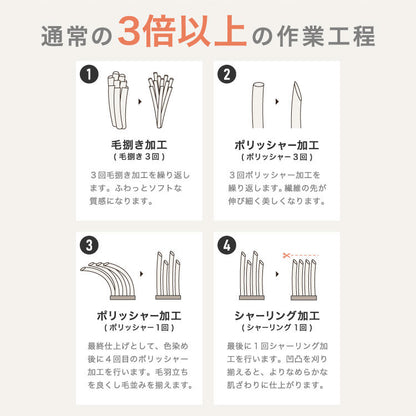 通常の3倍以上の作業工程

1

毛捌き加工
(毛捌き 3回)

3回毛捌き加工を繰り返します。ふわっとソフトな質感になります。

2

ポリッシャー加工
(ポリッシャー 3回)

3回ポリッシャー加工を繰り返します。繊維の先が伸び細く美しくなります。

3

ポリッシャー加工
(ポリッシャー 1回)

最終仕上げとして、色染め後に4回目のポリッシャー加工を行います。毛羽立ちを良くし毛並みを揃えます。

4

シャーリング加工
(シャーリング 1回)

最後に1回シャーリング加工を行います。凹凸を刈り揃えると、よりなめらかな肌ざわりに仕上がります。