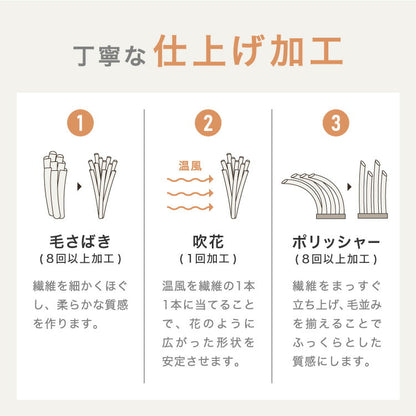 丁寧な仕上げ加工

1

毛さばき
(8回以上加工)

繊維を細かくほぐし、柔らかな質感を作ります。

2

温風

吹花
(1回加工)

温風を繊維の1本1本に当てることで、花のように広がった形状を安定させます。

3

ポリッシャー
(8回以上加工)

繊維をまっすぐ立ち上げ、毛並みを揃えることでふっくらとした質感にします。