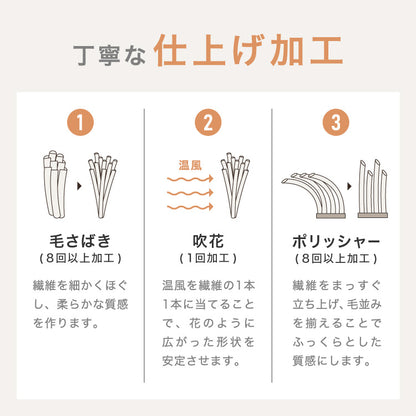 丁寧な仕上げ加工

1

毛さばき
（8回以上加工）

繊維を細かくほぐし、柔らかな質感を作ります。

2

温風

吹花
（1回加工）

温風を繊維の1本1本に当てることで、花のように広がった形状を安定させます。

3

ポリッシャー
（8回以上加工）

繊維をまっすぐ立ち上げ、毛並みを揃えることでふっくらとした質感にします。