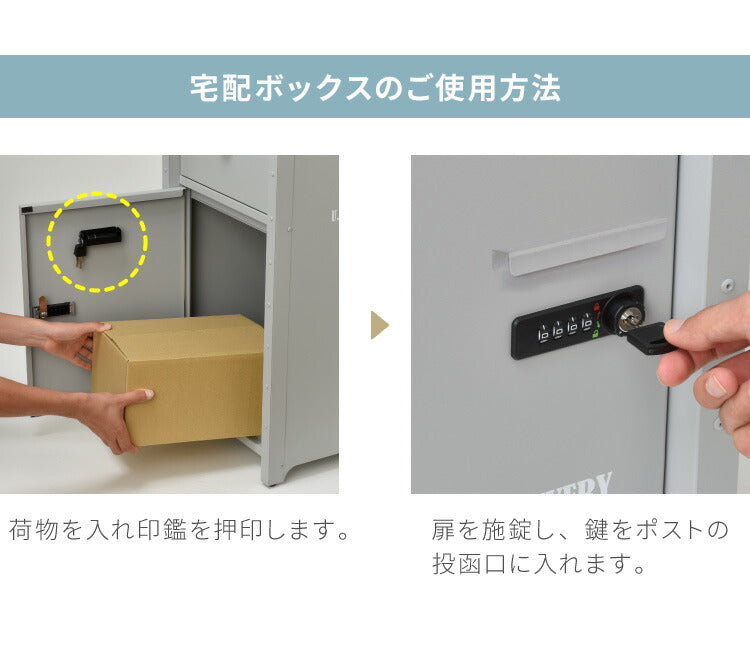 宅配ボックスのご使用方法

荷物を入れ印鑑を押印します。

扉を施錠し、鍵をポストの投函口に入れます。