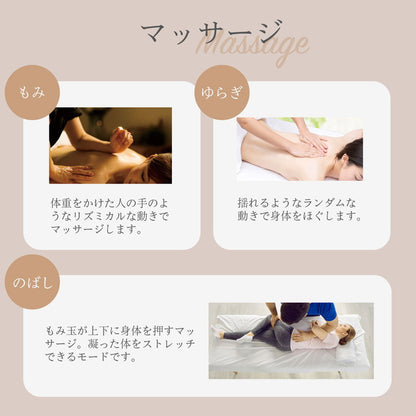 マッサージ
Massage

もみ

体重をかけた人の手のようなリズミカルな動きでマッサージします。

ゆらぎ

揺れるようなランダムな動きで身体をほぐします。

のばし

もみ玉が上下に身体を押すマッサージ。凝った体をストレッチできるモードです。