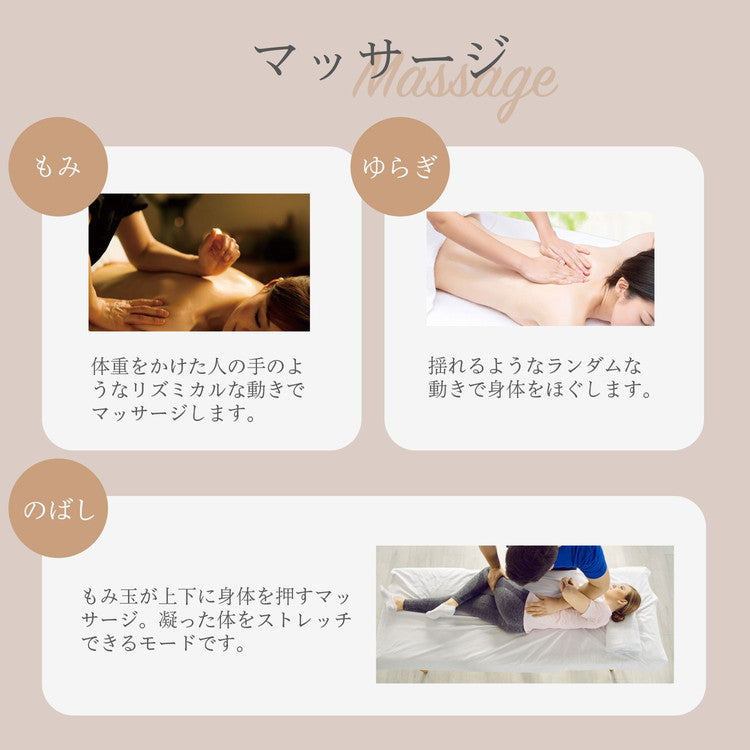 マッサージ
Massage

もみ

体重をかけた人の手のようなリズミカルな動きでマッサージします。

ゆらぎ

揺れるようなランダムな動きで身体をほぐします。

のばし

もみ玉が上下に身体を押すマッサージ。凝った体をストレッチできるモードです。