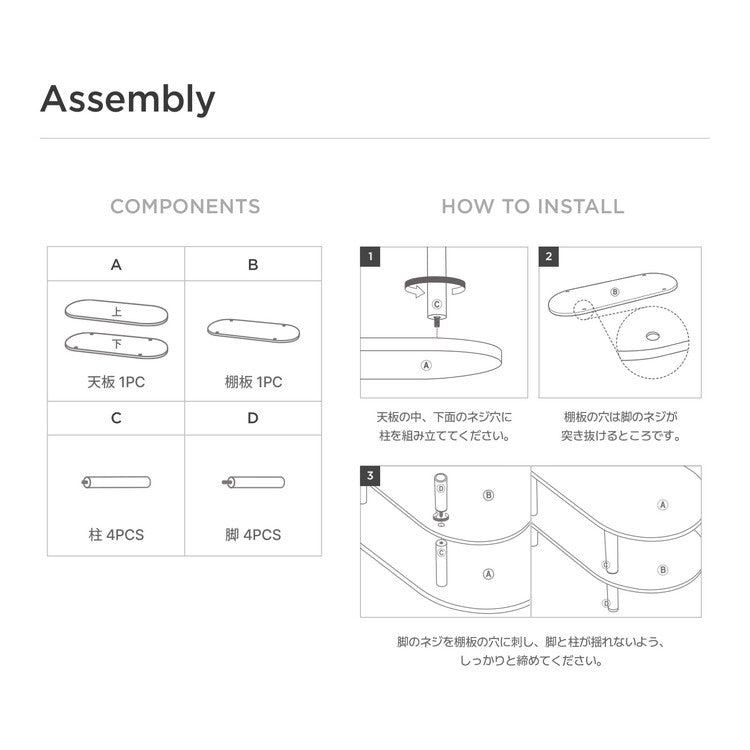 Assembly

COMPONENTS

| A | B |
|---|---|
| 上 下 天板 1PC | 棚板 1PC |
| C | D |
| 柱 4PCS | 脚 4PCS |

HOW TO INSTALL

1

C

A

天板の中、下面のネジ穴に柱を組み立ててください。

2

B

棚板の穴は脚のネジが突き抜けるところです。

3

D

C

B

A

A

C

B

D

脚のネジを棚板の穴に刺し、脚と柱が揺れないよう、しっかりと締めてください。