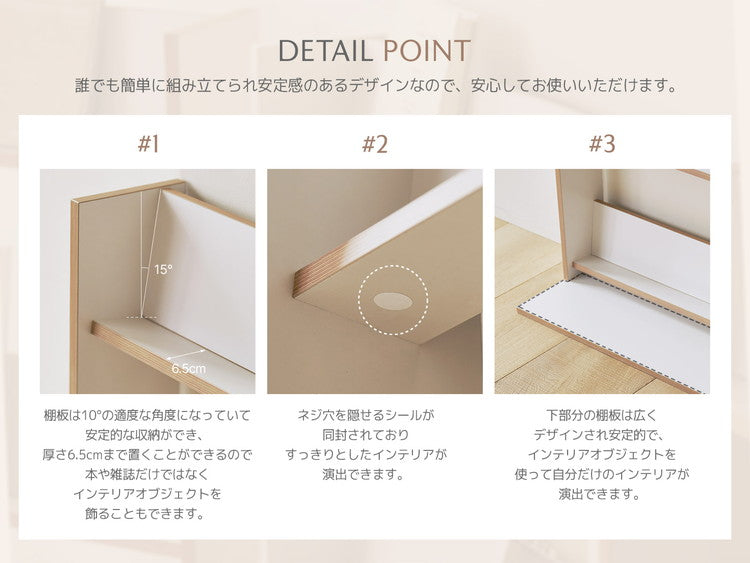 DETAIL POINT

誰でも簡単に組み立てられ安定感のあるデザインなので、安心してお使いいただけます。

#1

15°

6.5cm

棚板は10°の適度な角度になっていて
安定的な収納ができ、
厚さ6.5cmまで置くことができるので
本や雑誌だけではなく
インテリアオブジェクトを
飾ることもできます。

#2

ネジ穴を隠せるシールが
同封されており
すっきりとしたインテリアが
演出できます。

#3

下部分の棚板は広く
デザインされ安定的で、
インテリアオブジェクトを
使って自分だけのインテリアが
演出できます。