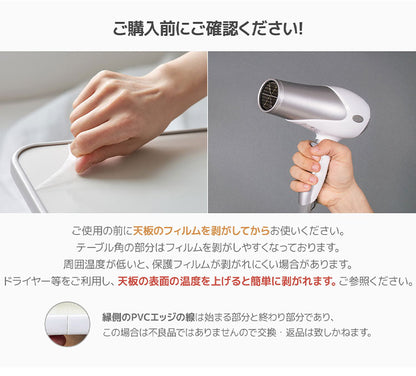 ご購入前にご確認ください!

ご使用の前に天板のフィルムを剥がしてからお使いください。
テーブル角の部分はフィルムを剥がしやすくなっております。
周囲温度が低いと、保護フィルムが剥がれにくい場合があります。
ドライヤー等をご利用し、天板の表面の温度を上げると簡単に剥がれます。ご参照ください。

縁側のPVCエッジの線は始まる部分と終わり部分であり、
この場合は不良品ではありませんので交換・返品は致しかねます。