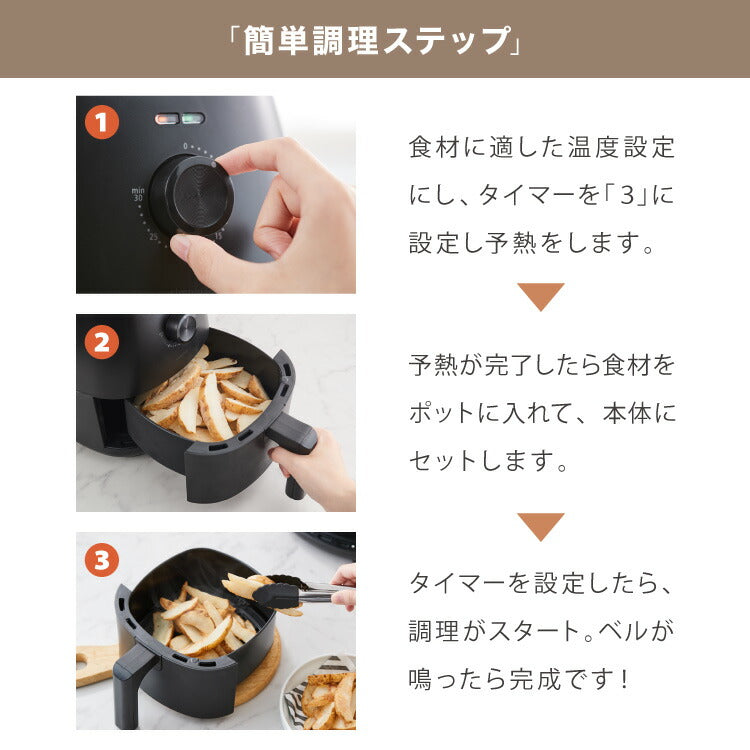 「簡単調理ステップ」

1

0
min
30
25
15

食材に適した温度設定にし、タイマーを「3」に設定し予熱をします。

2

予熱が完了したら食材をポットに入れて、本体にセットします。

3

タイマーを設定したら、調理がスタート。ベルが鳴ったら完成です！