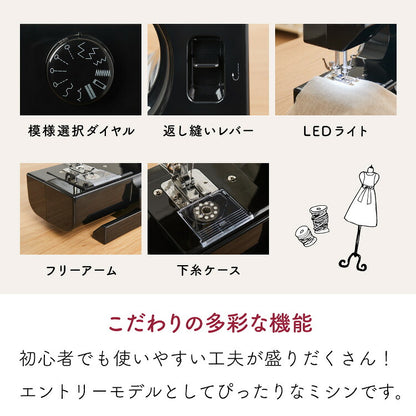 模様選択ダイヤル

返し縫いレバー

LEDライト

フリーアーム

下糸ケース

こだわりの多彩な機能

初心者でも使いやすい工夫が盛りだくさん！
エントリーモデルとしてぴったりなミシンです。