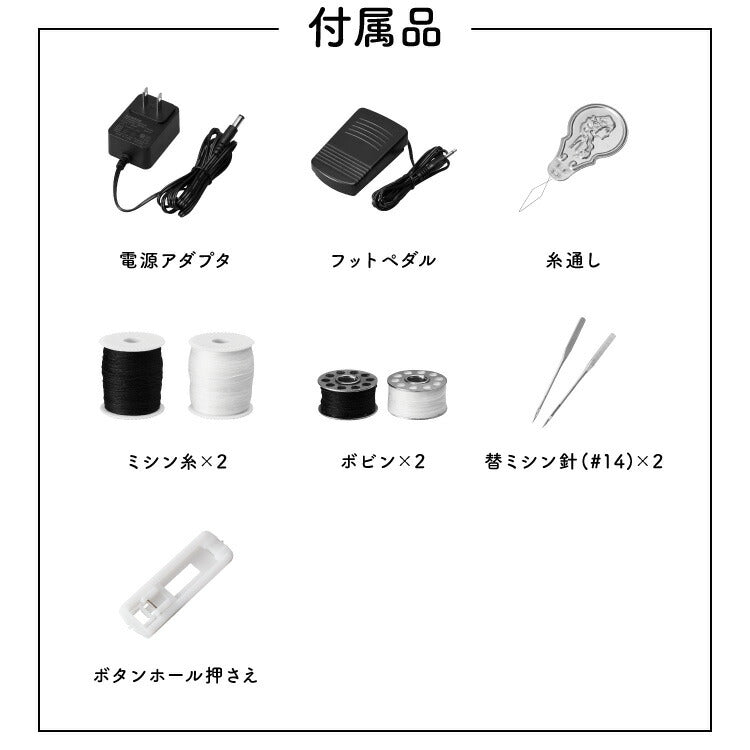 付属品

電源アダプタ

フットペダル

糸通し

ミシン糸×2

ボビン×2

替ミシン針(#14)×2

ボタンホール押さえ