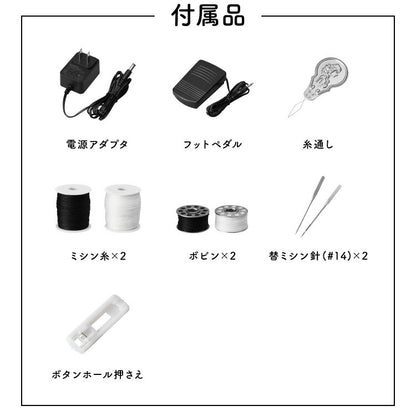 付属品

電源アダプタ

フットペダル

糸通し

ミシン糸×2

ボビン×2

替ミシン針（#14）×2

ボタンホール押さえ