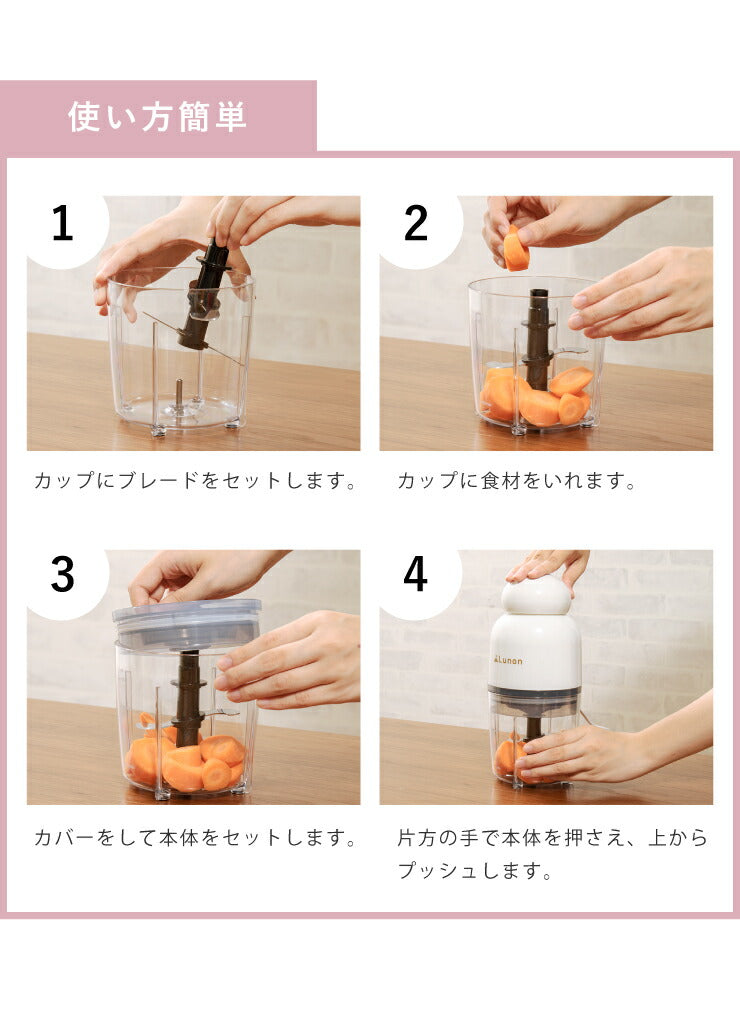 使い方簡単

1

カップにブレードをセットします。

2

カップに食材をいれます。

3

カバーをして本体をセットします。

4

Lunon

片方の手で本体を押さえ、上からプッシュします。