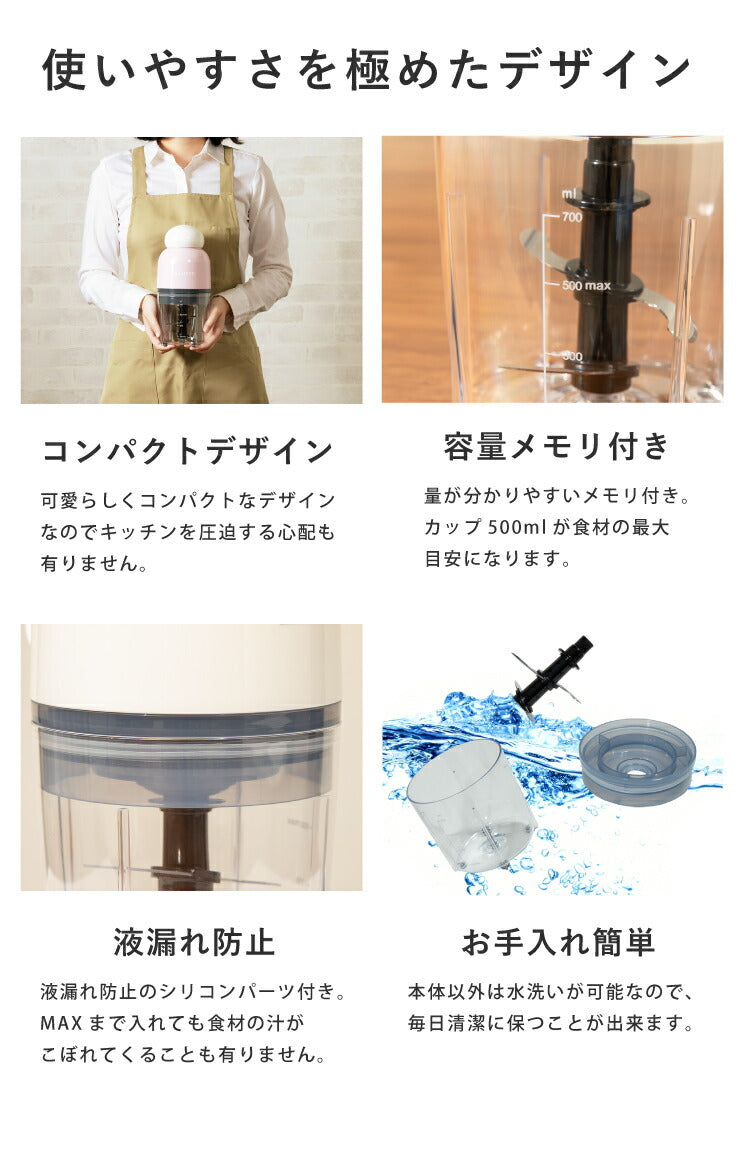 使いやすさを極めたデザイン

ml
700
500 max
300

コンパクトデザイン

可愛らしくコンパクトなデザインなのでキッチンを圧迫する心配も有りません。

容量メモリ付き

量が分かりやすいメモリ付き。カップ 500ml が食材の最大目安になります。

液漏れ防止

液漏れ防止のシリコンパーツ付き。MAX まで入れても食材の汁がこぼれてくることも有りません。

お手入れ簡単

本体以外は水洗いが可能なので、毎日清潔に保つことが出来ます。