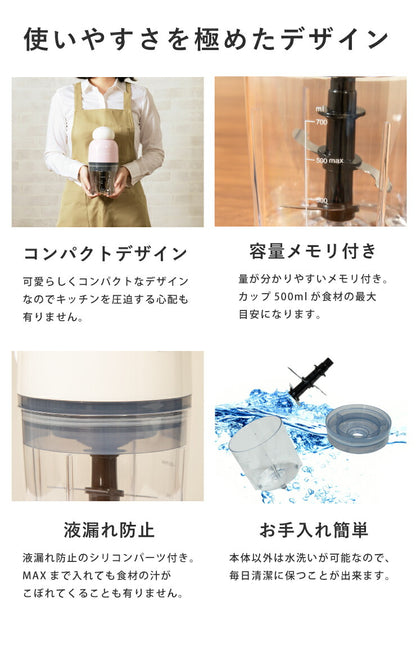 使いやすさを極めたデザイン

ml
700
500 max
300

コンパクトデザイン

可愛らしくコンパクトなデザインなのでキッチンを圧迫する心配も有りません。

容量メモリ付き

量が分かりやすいメモリ付き。カップ 500ml が食材の最大目安になります。

液漏れ防止

液漏れ防止のシリコンパーツ付き。MAX まで入れても食材の汁がこぼれてくることも有りません。

お手入れ簡単

本体以外は水洗いが可能なので、毎日清潔に保つことが出来ます。