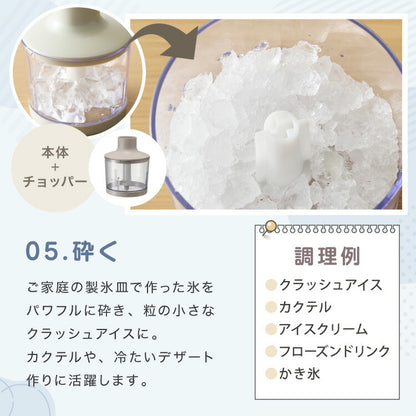 本体
+
チョッパー

05.砕く

ご家庭の製氷皿で作った氷をパワフルに砕き、粒の小さなクラッシュアイスに。
カクテルや、冷たいデザート作りに活躍します。

調理例

クラッシュアイス
カクテル
アイスクリーム
フローズンドリンク
かき氷