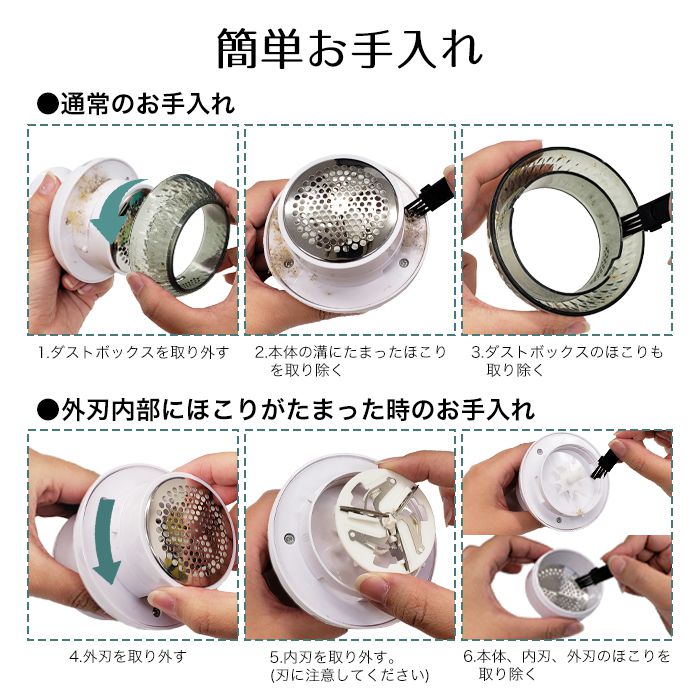 簡単お手入れ

●通常のお手入れ

1.ダストボックスを取り外す

2.本体の溝にたまったほこりを取り除く

3.ダストボックスのほこりも取り除く

●外刃内部にほこりがたまった時のお手入れ

4.外刃を取り外す

5.内刃を取り外す。
(刃に注意してください)

6.本体、内刃、外刃のほこりを取り除く