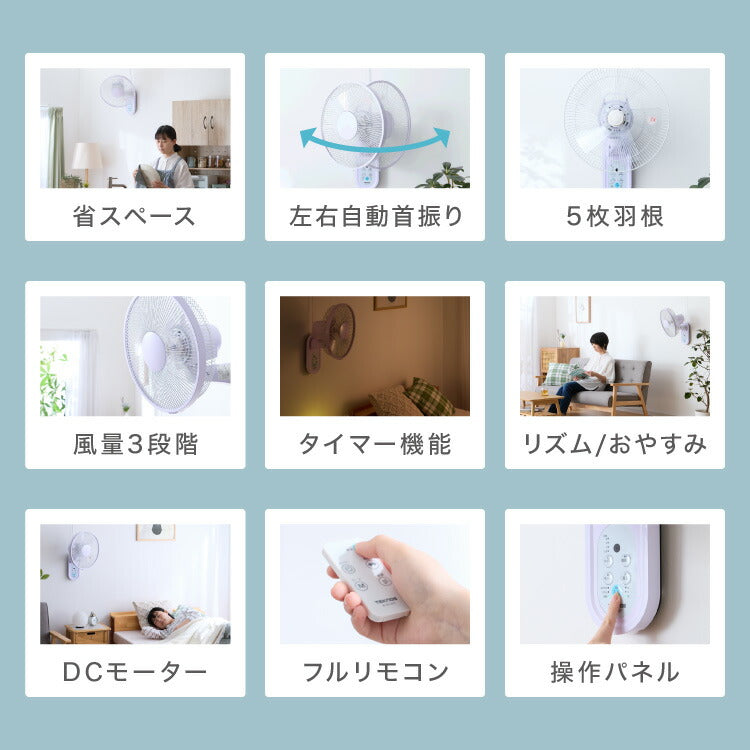 省スペース

左右自動首振り

5枚羽根

風量3段階

タイマー機能

リズム/おやすみ

DCモーター

フルリモコン

操作パネル