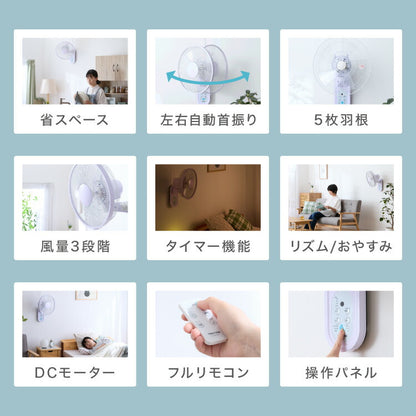 省スペース

左右自動首振り

5枚羽根

風量3段階

タイマー機能

リズム/おやすみ

DCモーター

フルリモコン

操作パネル