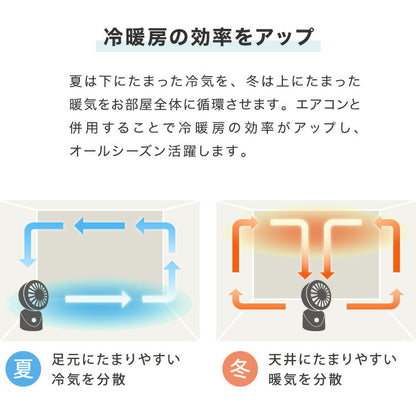 冷暖房の効率をアップ

夏は下にたまった冷気を、冬は上にたまった暖気をお部屋全体に循環させます。エアコンと併用することで冷暖房の効率がアップし、オールシーズン活躍します。

夏 足元にたまりやすい冷気を分散

冬 天井にたまりやすい暖気を分散