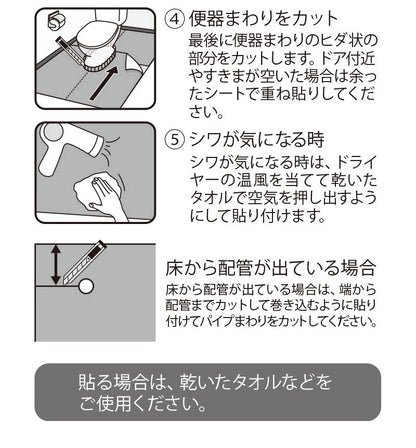 ④ 便器まわりをカット
最後に便器まわりのヒダ状の部分をカットします。ドア付近やすきまが空いた場合は余ったシートで重ね貼りしてください。

⑤ シワが気になる時
シワが気になる時は、ドライヤーの温風を当てて乾いたタオルで空気を押し出すようにして貼り付けます。

床から配管が出ている場合
床から配管が出ている場合は、端から配管までカットして巻き込むように貼り付けてパイプまわりをカットしてください。

貼る場合は、乾いたタオルなどをご使用ください。