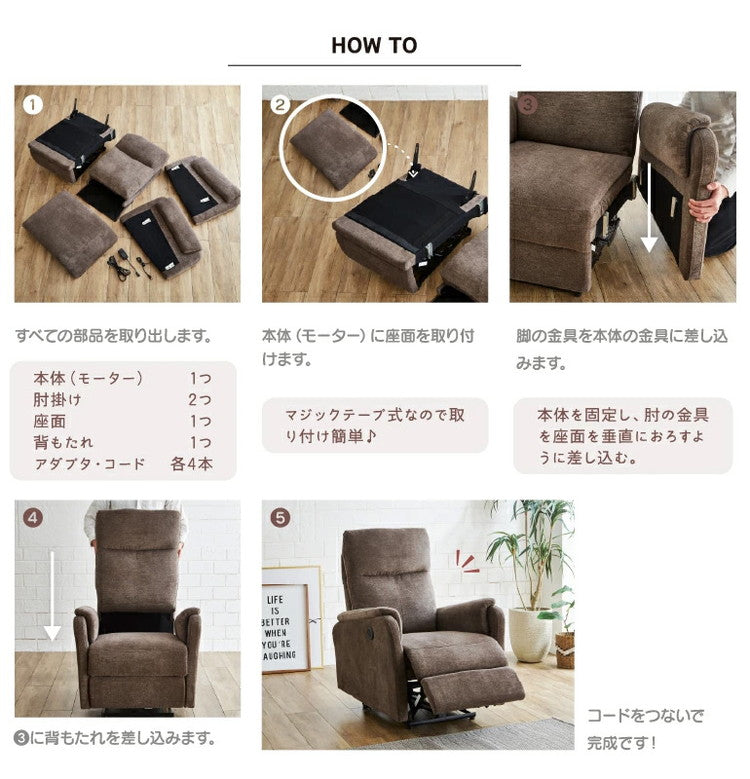 HOW TO

1

すべての部品を取り出します。

本体（モーター） 1つ
肘掛け 2つ
座面 1つ
背もたれ 1つ
アダプタ・コード 各4本

2

本体（モーター）に座面を取り付けます。

マジックテープ式なので取り付け簡単♪

3

脚の金具を本体の金具に差し込みます。

本体を固定し、肘の金具を座面を垂直におろすように差し込む。

4

❸に背もたれを差し込みます。

5

LIFE IS BETTER WHEN YOU'RE LAUGHING

コードをつないで完成です！