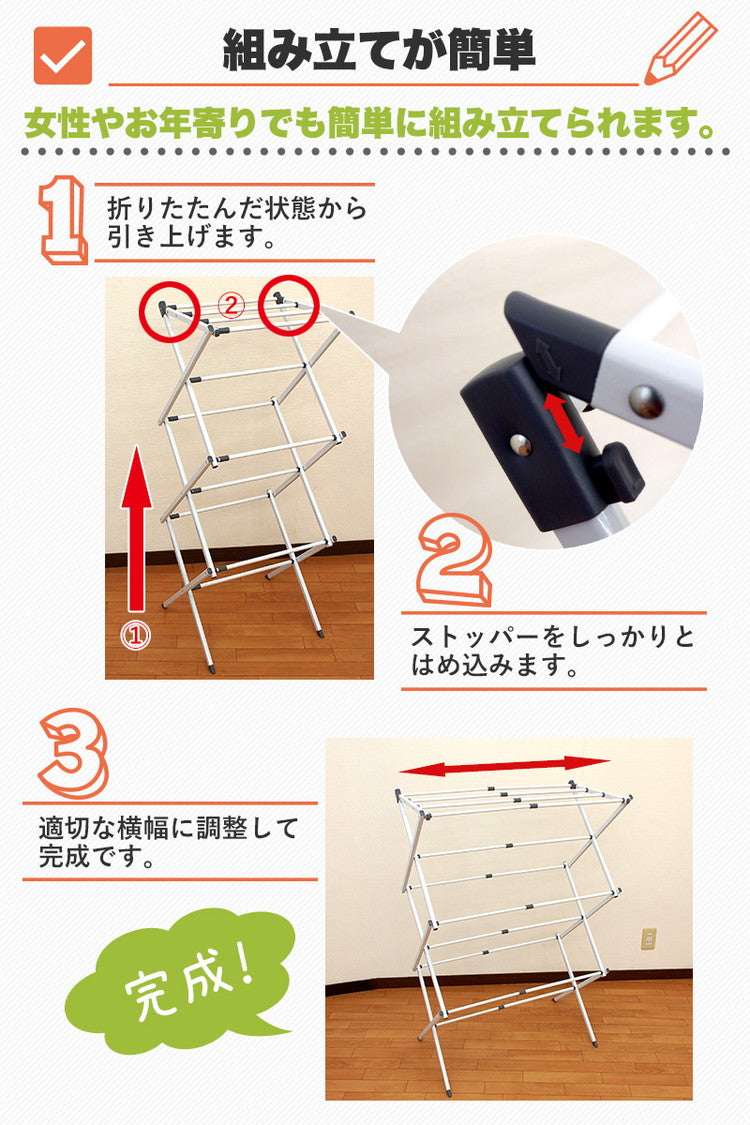 組み立てが簡単

女性やお年寄りでも簡単に組み立てられます。

1
折りたたんだ状態から引き上げます。

②

①

2
ストッパーをしっかりとはめ込みます。

3
適切な横幅に調整して完成です。

完成!