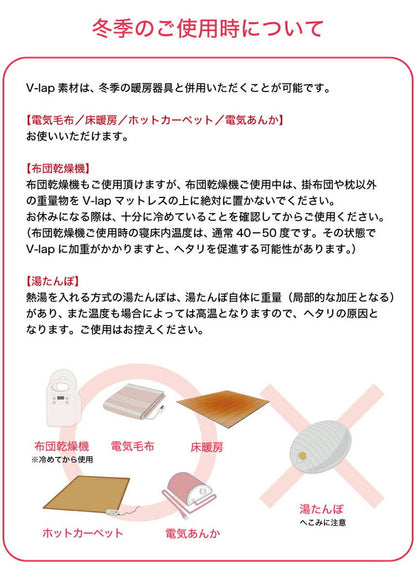 冬季のご使用時について

V-lap 素材は、冬季の暖房器具と併用いただくことが可能です。

【電気毛布／床暖房／ホットカーペット／電気あんか】
お使いいただけます。

【布団乾燥機】
布団乾燥機もご使用頂けますが、布団乾燥機ご使用中は、掛布団や枕以外の重量物を V-lap マットレスの上に絶対に置かないでください。
お休みになる際は、十分に冷めていることを確認してからご使用ください。
（布団乾燥機ご使用時の寝床内温度は、通常 40－50 度です。その状態で V-lap に加重がかかりますと、ヘタリを促進する可能性があります。）

【湯たんぽ】
熱湯を入れる方式の湯たんぽは、湯たんぽ自体に重量（局部的な加圧となる）があり、また温度も場合によっては高温となりますので、ヘタリの原因となります。ご使用はお控えください。

布団乾燥機
※冷めてから使用

電気毛布

床暖房

ホットカーペット

電気あんか

湯たんぽ
へこみに注意