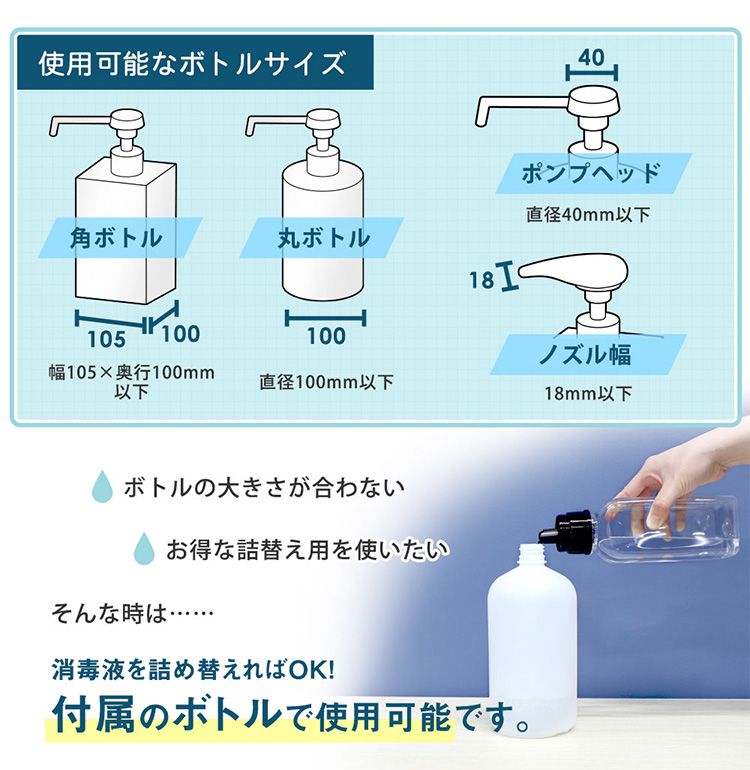 使用可能なボトルサイズ

角ボトル

105

100

幅105×奥行100mm以下

丸ボトル

100

直径100mm以下

40

ポンプヘッド

直径40mm以下

18

ノズル幅

18mm以下

ボトルの大きさが合わない

お得な詰替え用を使いたい

そんな時は……

消毒液を詰め替えればOK!

付属のボトルで使用可能です。