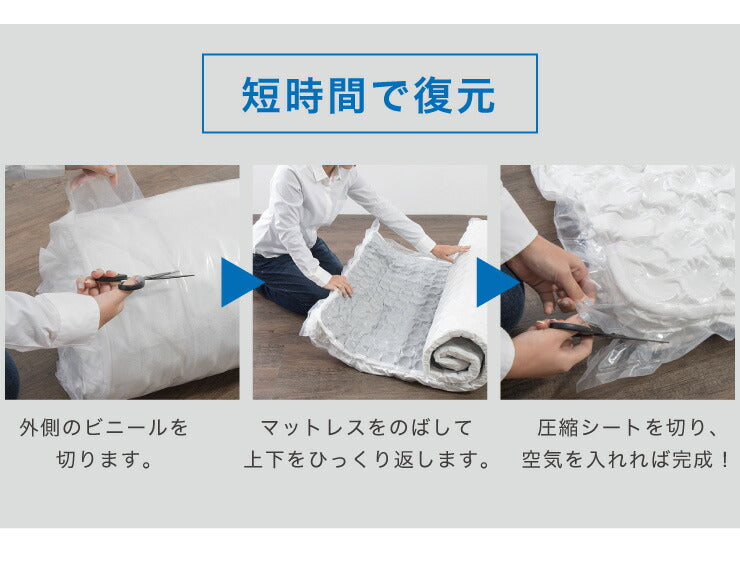 短時間で復元

外側のビニールを切ります。

マットレスをのばして上下をひっくり返します。

圧縮シートを切り、空気を入れれば完成！