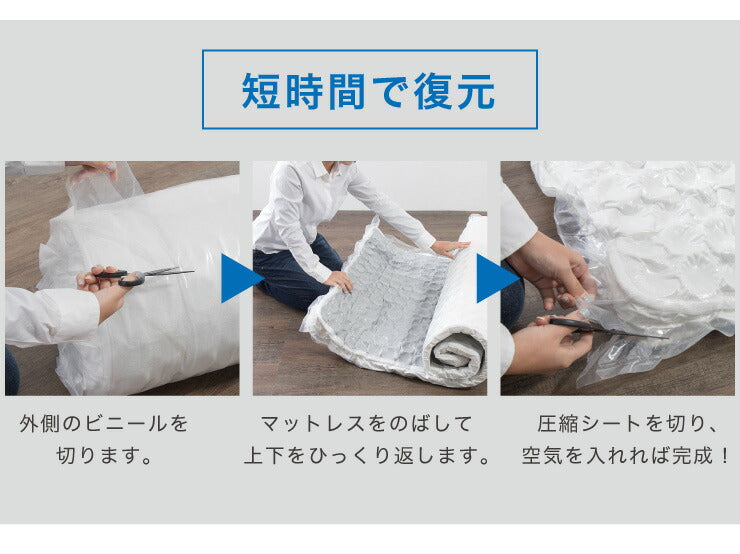 短時間で復元

外側のビニールを切ります。

マットレスをのばして上下をひっくり返します。

圧縮シートを切り、空気を入れれば完成！