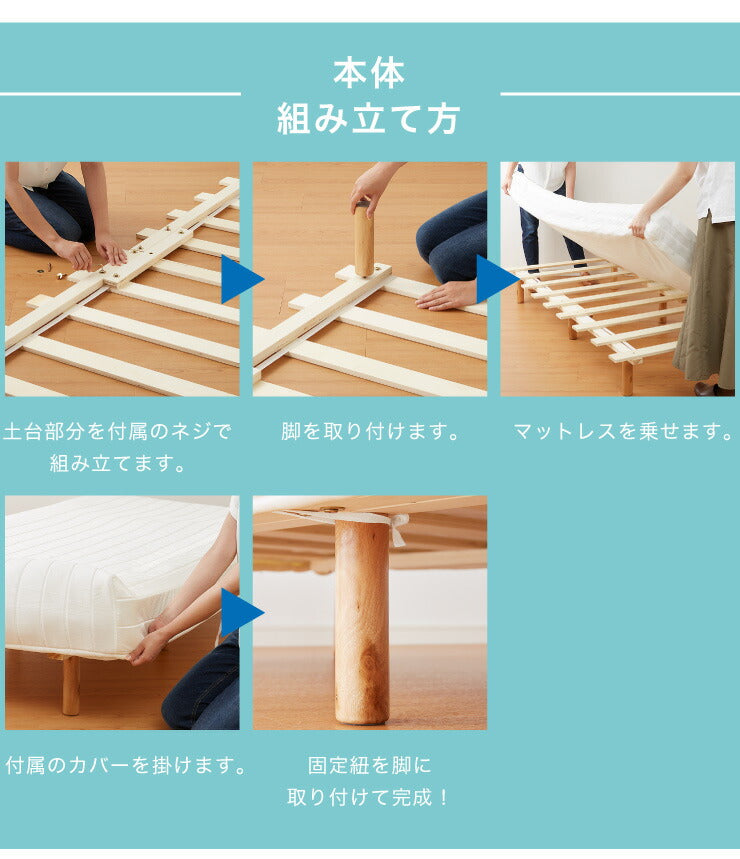 本体
組み立て方

土台部分を付属のネジで組み立てます。

脚を取り付けます。

マットレスを乗せます。

付属のカバーを掛けます。

固定紐を脚に取り付けて完成！