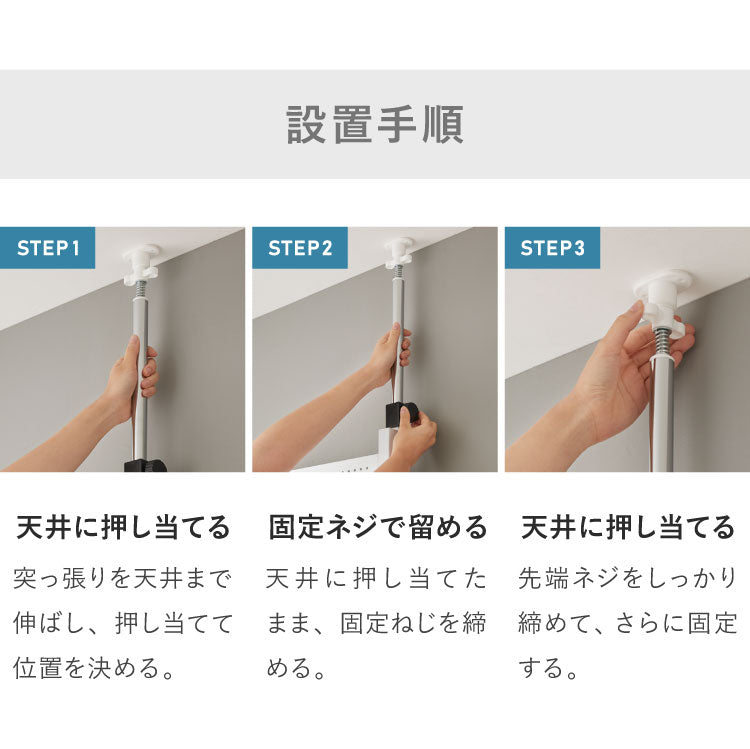 設置手順

STEP1

天井に押し当てる

突っ張りを天井まで伸ばし、押し当てて位置を決める。

STEP2

固定ネジで留める

天井に押し当てたまま、固定ねじを締める。

STEP3

天井に押し当てる

先端ネジをしっかり締めて、さらに固定する。