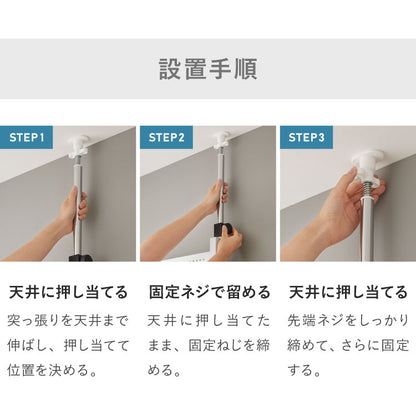 設置手順

STEP1

天井に押し当てる

突っ張りを天井まで伸ばし、押し当てて位置を決める。

STEP2

固定ネジで留める

天井に押し当てたまま、固定ねじを締める。

STEP3

天井に押し当てる

先端ネジをしっかり締めて、さらに固定する。